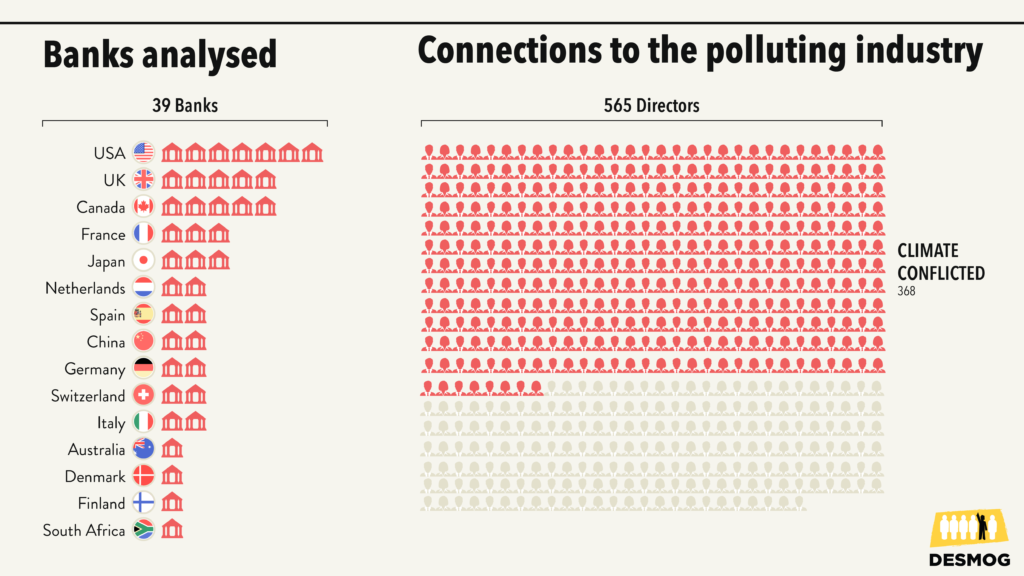 Banks analysed

39 Banks

USA
UK
Canada
France
Japan
Netherlands
Spain
China
Germany
Switzerland
Italy
Australia
Denmark
Finland
South Africa

Connections to the polluting industry

565 Directors

CLIMATE CONFLICTED
368

DESMOG